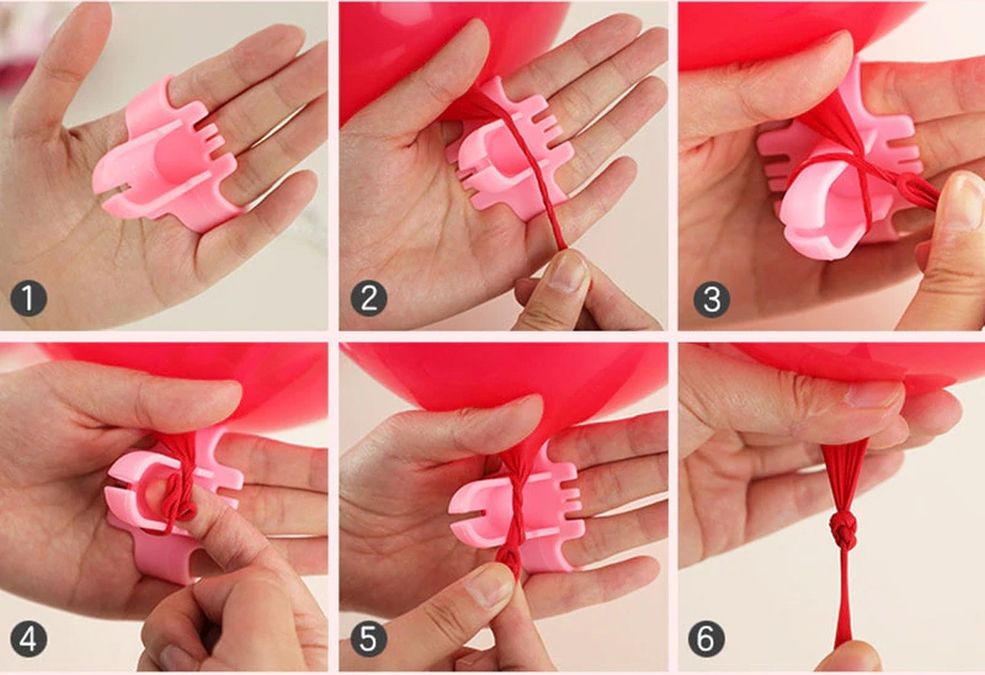 1

2

3

4

5

6